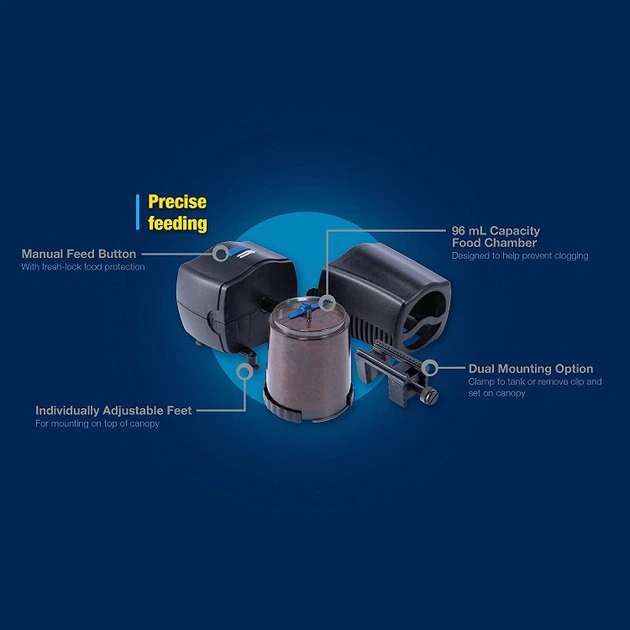 Precise feeding

Manual Feed Button
With fresh-lock food protection

96 mL Capacity Food Chamber
Designed to help prevent clogging

Dual Mounting Option
Clamp to tank or remove clip and set on canopy

Individually Adjustable Feet
For mounting on top of canopy